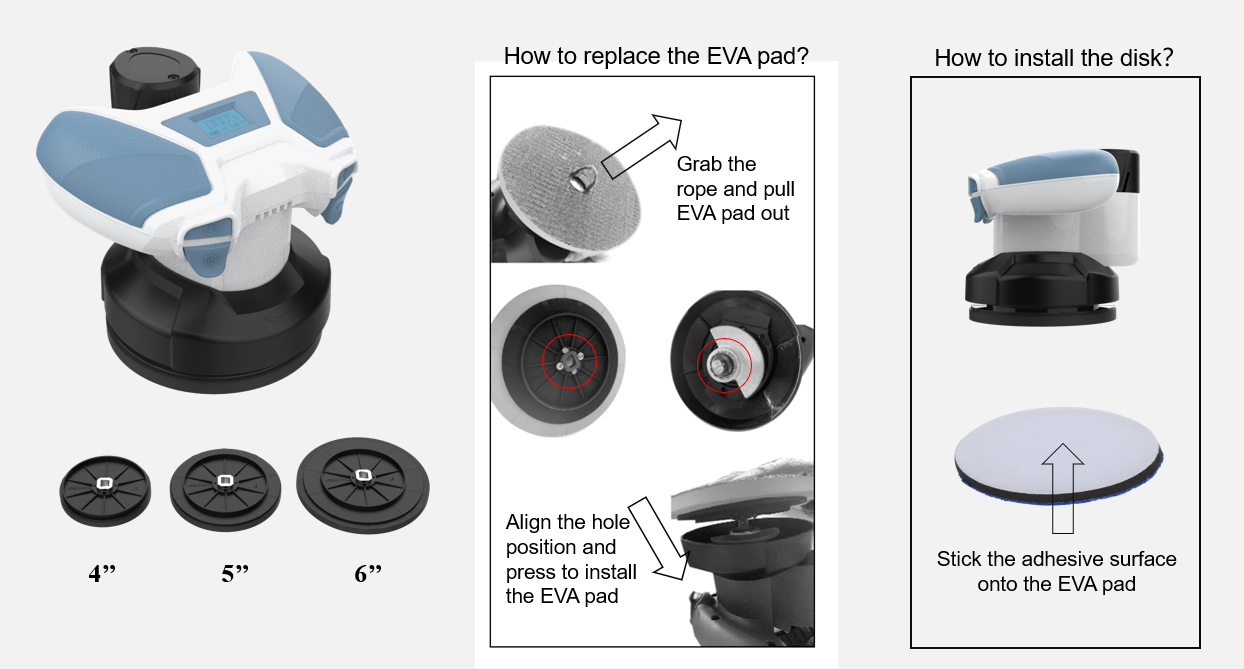 4”

5”

6”

How to replace the EVA pad?

Grab the rope and pull EVA pad out

Align the hole position and press to install the EVA pad

How to install the disk?

Stick the adhesive surface onto the EVA pad