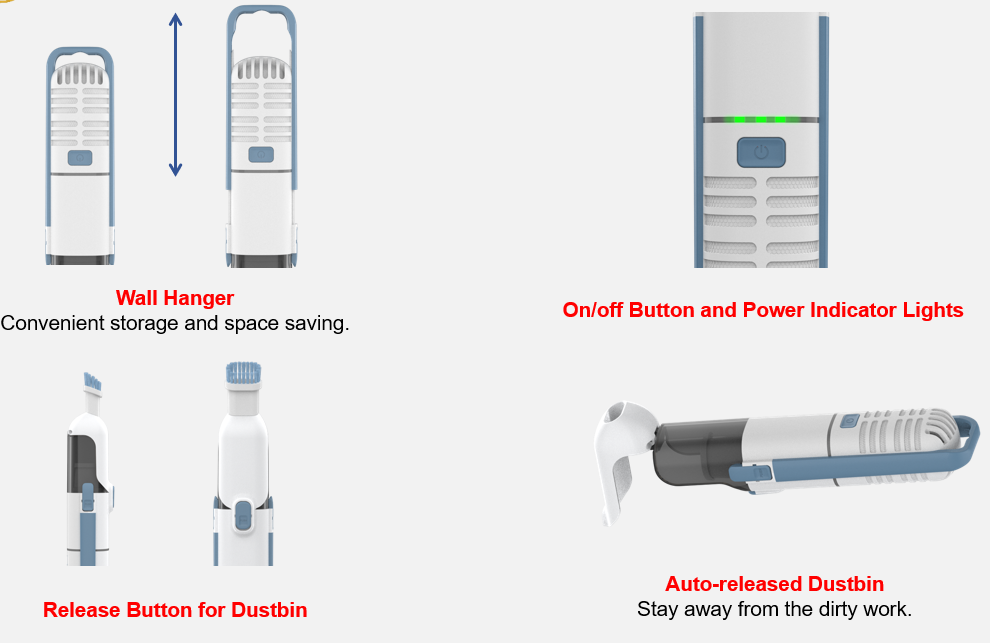 Wall Hanger
Convenient storage and space saving.

On/off Button and Power Indicator Lights

Release Button for Dustbin

Auto-released Dustbin
Stay away from the dirty work.